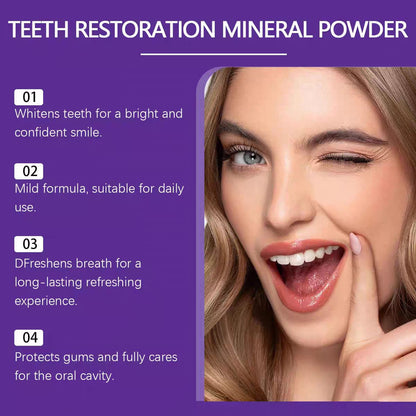 TEETH RESTORATION MINERAL POWDER

01
Whitens teeth for a bright and confident smile.

02
Mild formula, suitable for daily use.

03
DFreshens breath for a long-lasting refreshing experience.

04
Protects gums and fully cares for the oral cavity.